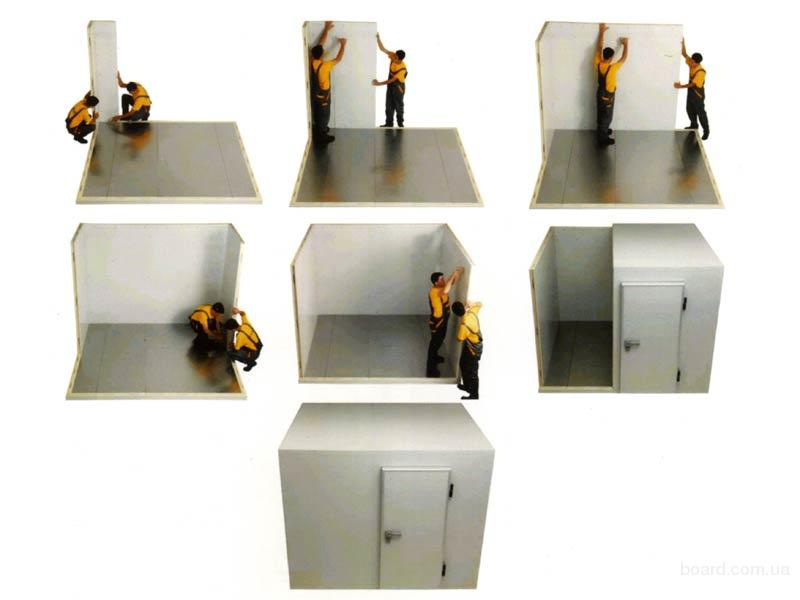 board.com.ua